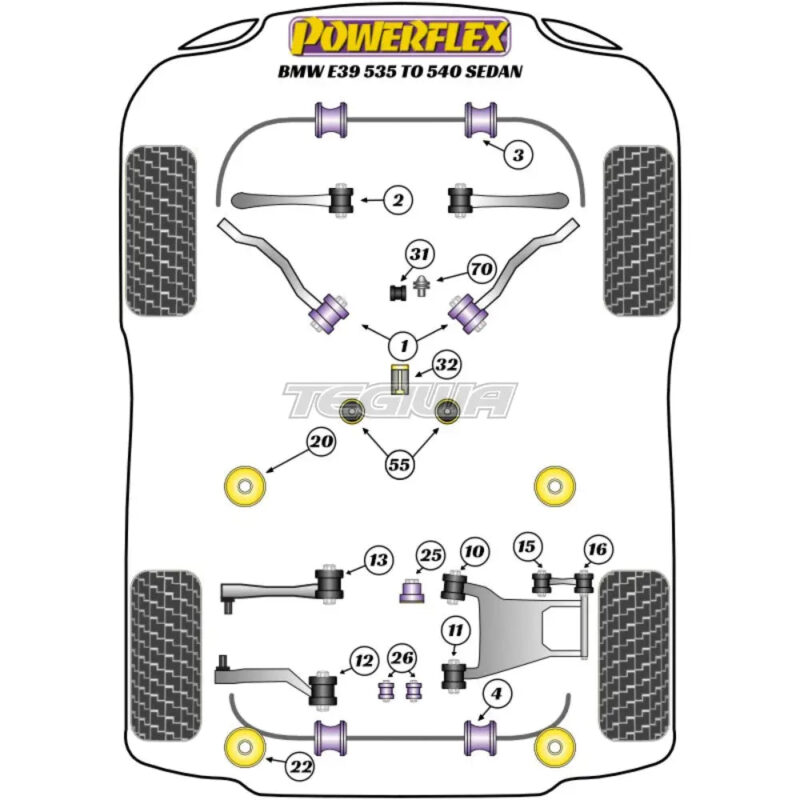 POWERFLEX
BMW E39 535 TO 540 SEDAN

3
2
31
70
1
32
TEGIWA
20
55
13
25
10
15
16
11
12
26
4
22