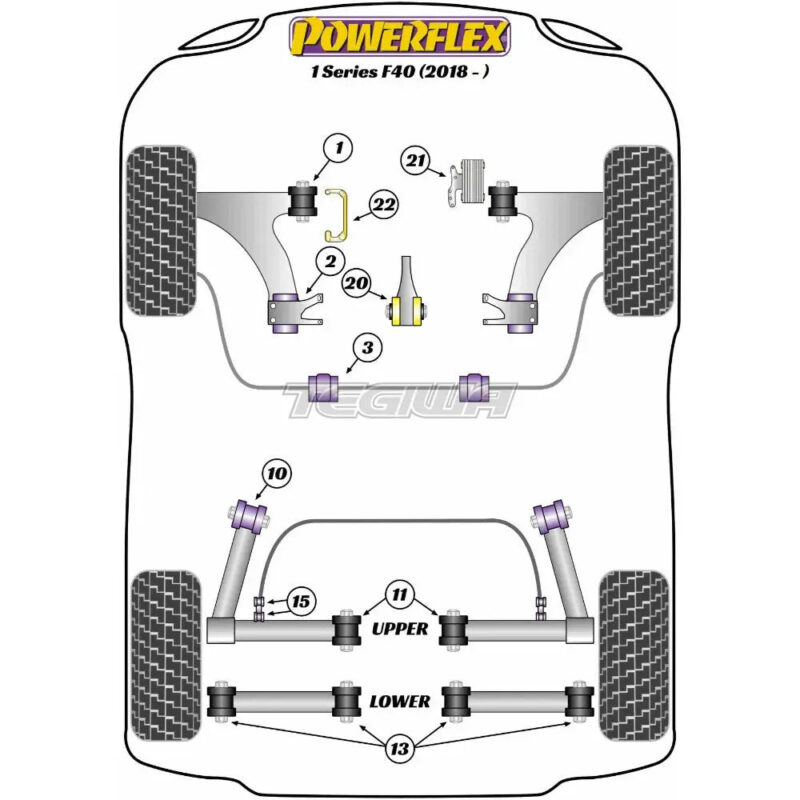 POWERFLEX
1 Series F40 (2018 - )

1
21
22
2
20
3
TEGIWA
10
15
11
UPPER
LOWER
13