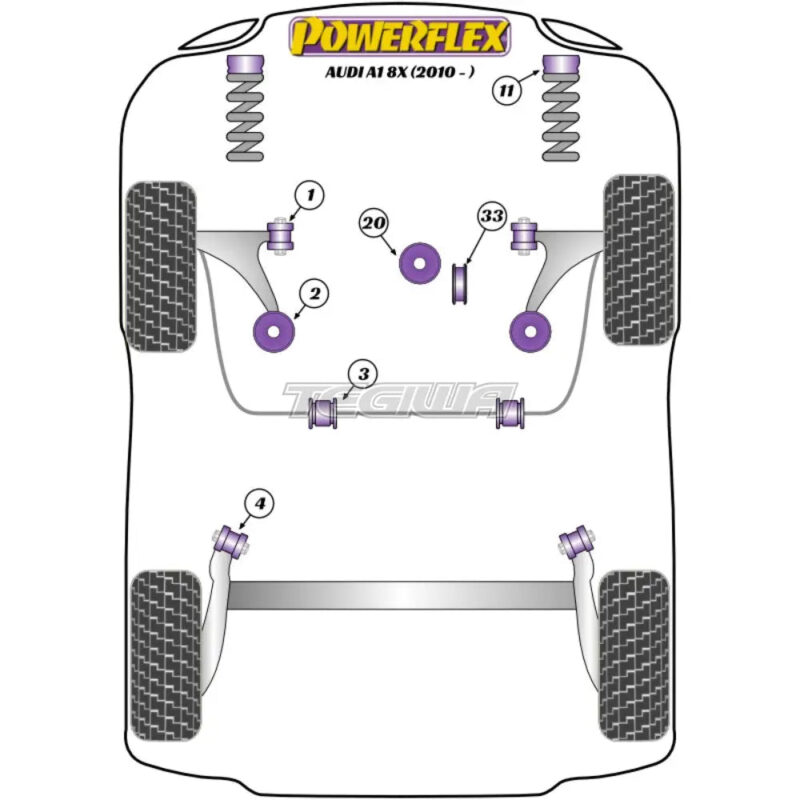 POWERFLEX
AUDI A1 8X (2010 - )

11

1

20

33

2

3

TEGIWA

4