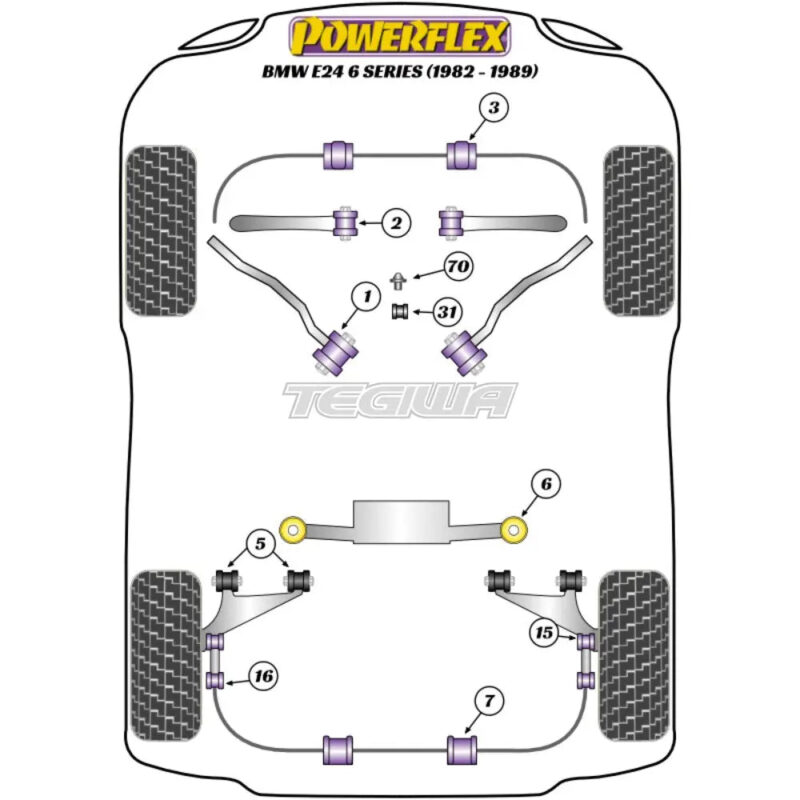 POWERFLEX
BMW E24 6 SERIES (1982 - 1989)

3
2
70
1
31
TEGIWA
6
5
15
16
7