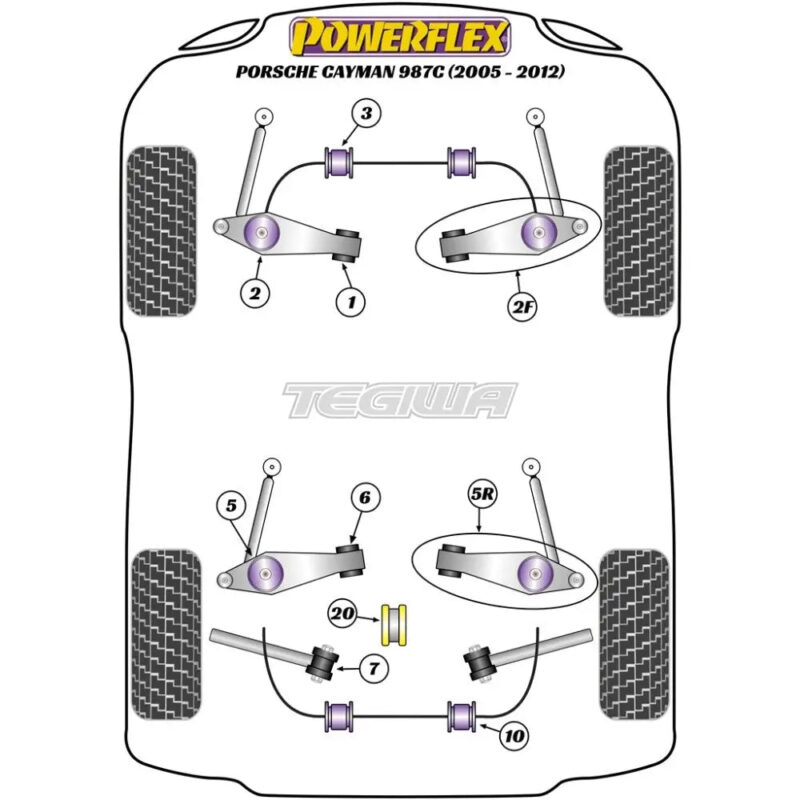 POWERFLEX
PORSCHE CAYMAN 987C (2005 - 2012)

3

2

1

2F

TEGIWA

5

6

5R

20

7

10